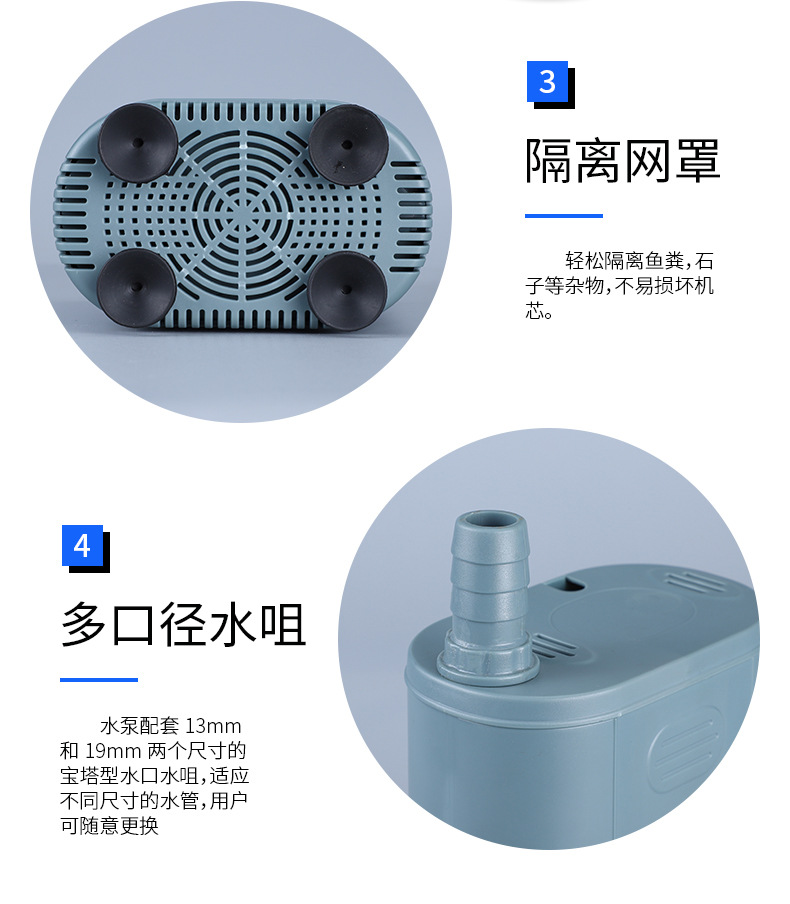 3

隔离网罩

轻松隔离鱼粪，石子等杂物，不易损坏机芯。

4

多口径水咀

水泵配套 13mm 和 19mm 两个尺寸的宝塔型水口水咀，适应不同尺寸的水管，用户可随意更换